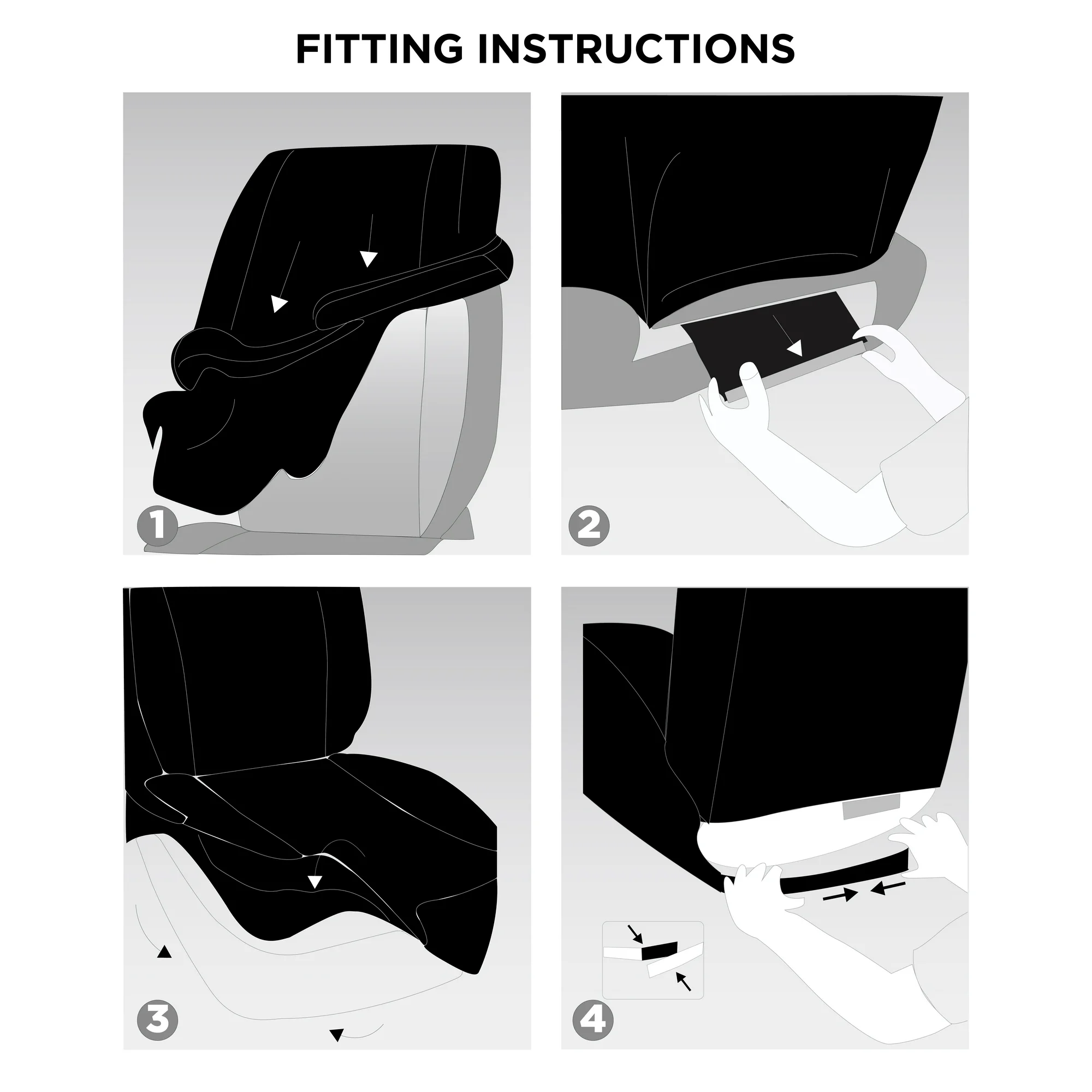 FITTING INSTRUCTIONS

1

2

3

4