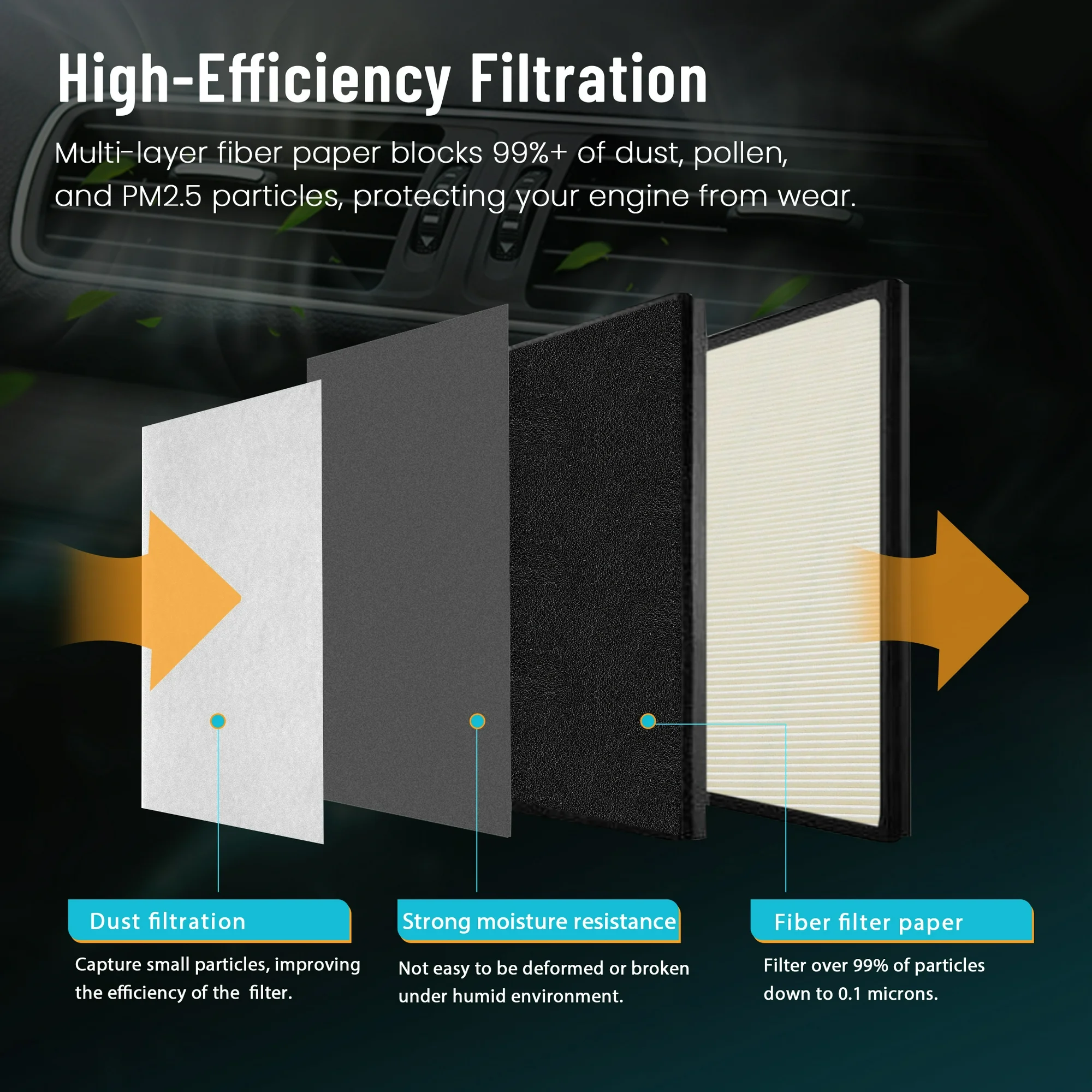 High-Efficiency Filtration

Multi-layer fiber paper blocks 99%+ of dust, pollen, and PM2.5 particles, protecting your engine from wear.

Dust filtration

Capture small particles, improving the efficiency of the  filter.

Strong moisture resistance

Not easy to be deformed or broken under humid environment.

Fiber filter paper

Filter over 99% of particles down to 0.1 microns.